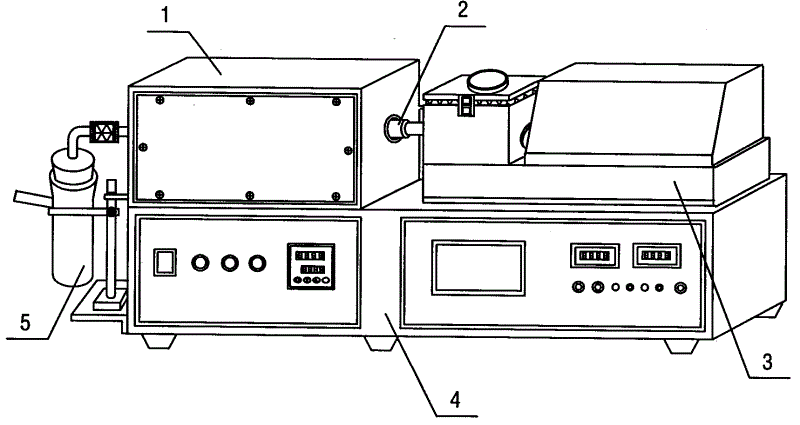 1
2
5
3
4